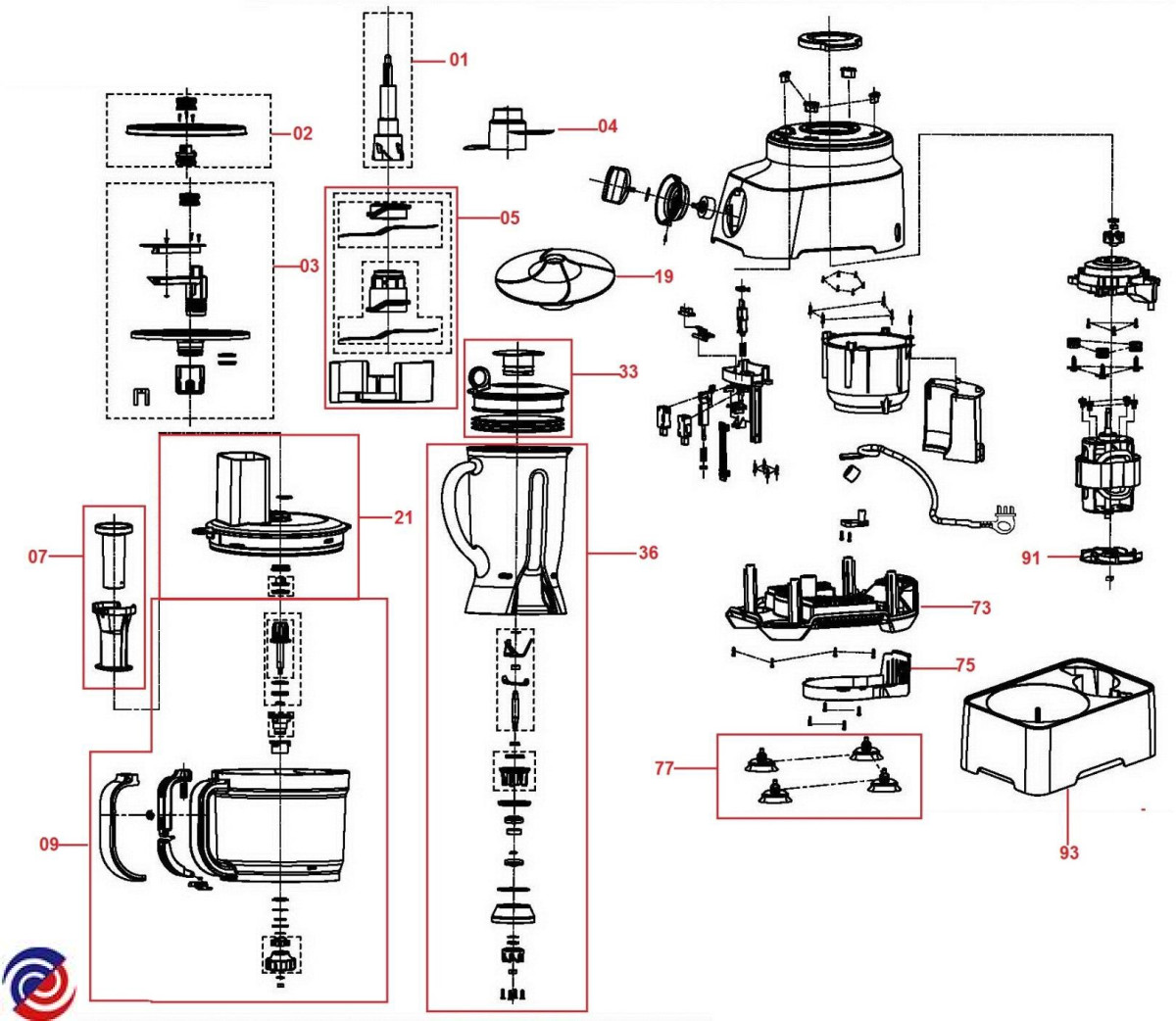 01
02
04
05
03
19
33
21
07
36
91
73
75
77
09
93